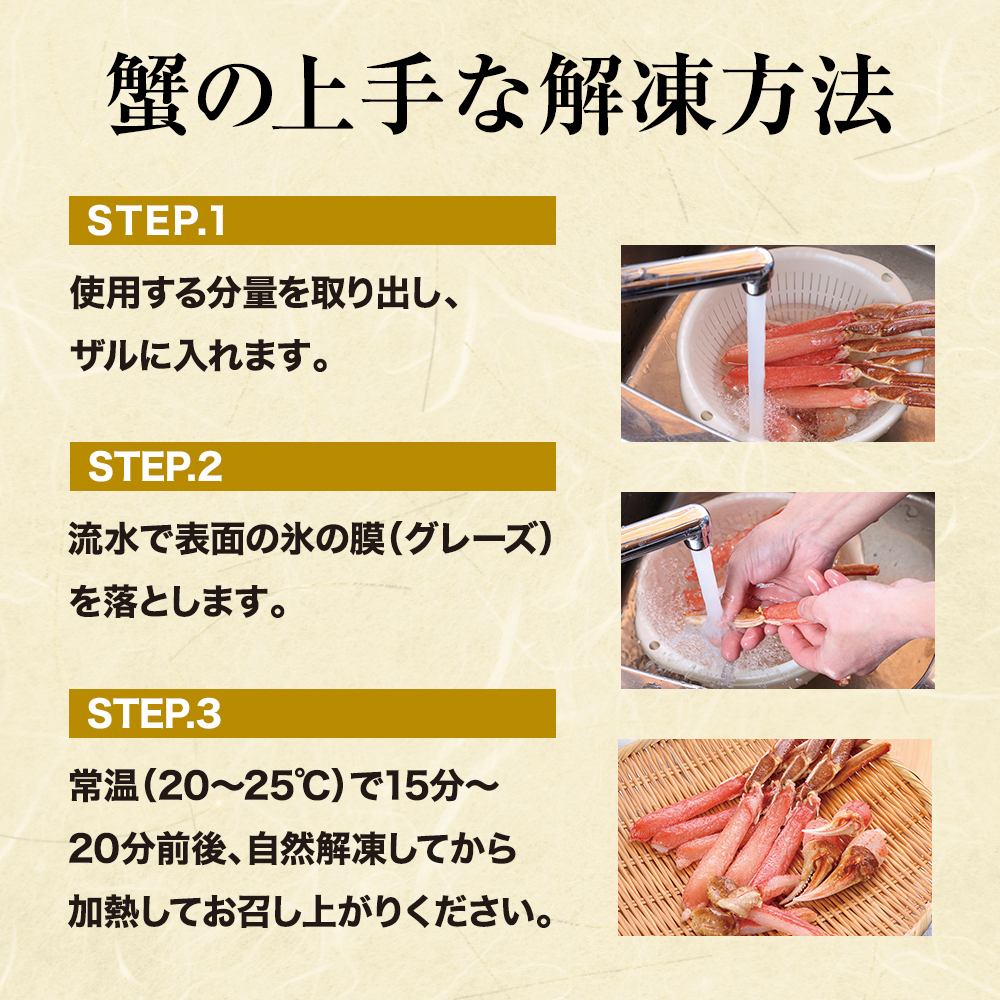 蟹の上手な解凍方法

STEP.1

使用する分量を取り出し、ザルに入れます。

STEP.2

流水で表面の氷の膜（グレーズ）を落とします。

STEP.3

常温（20〜25℃）で15分〜20分前後、自然解凍してから加熱してお召し上がりください。